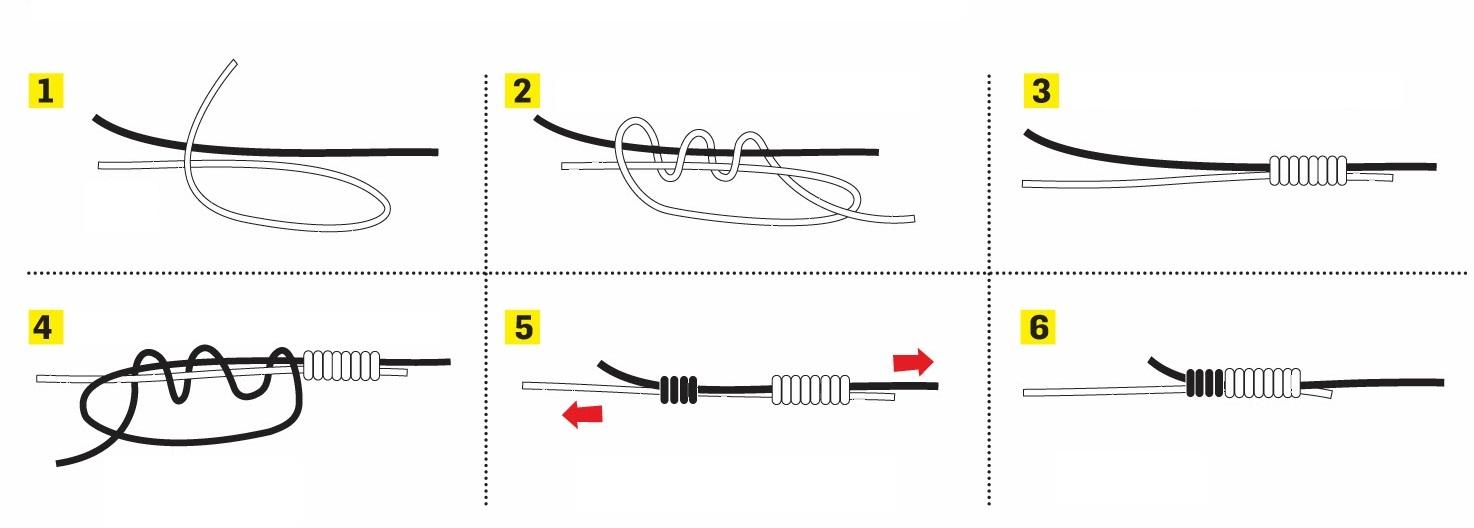 1

2

3

4

5

6