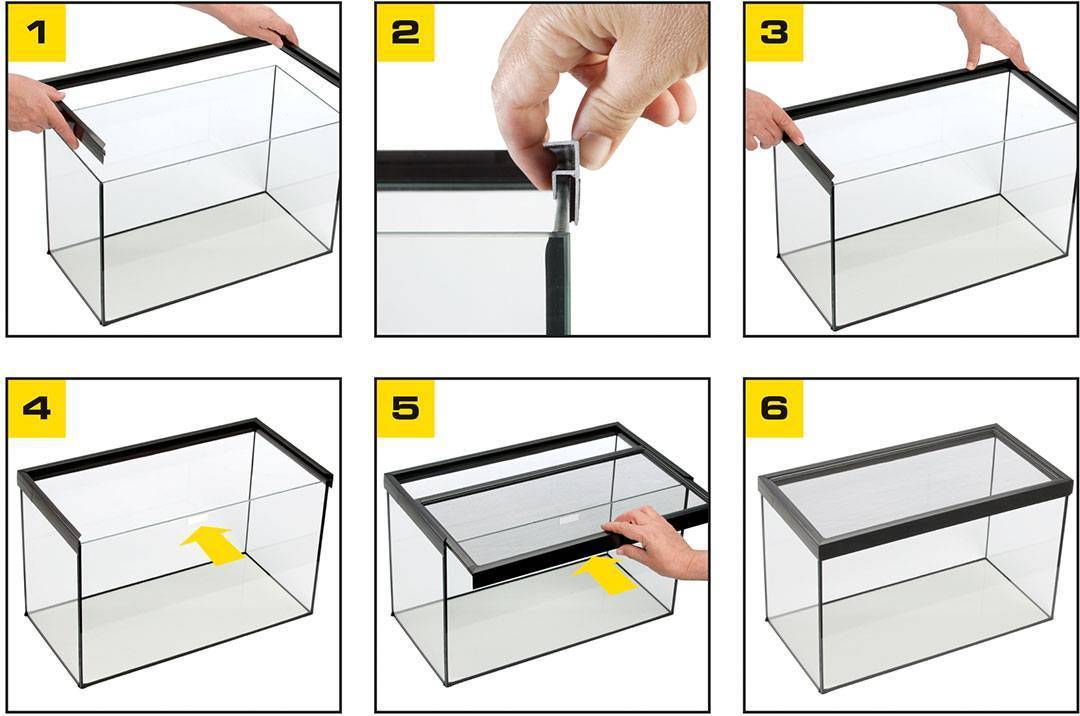 1

2

3

4

5

6