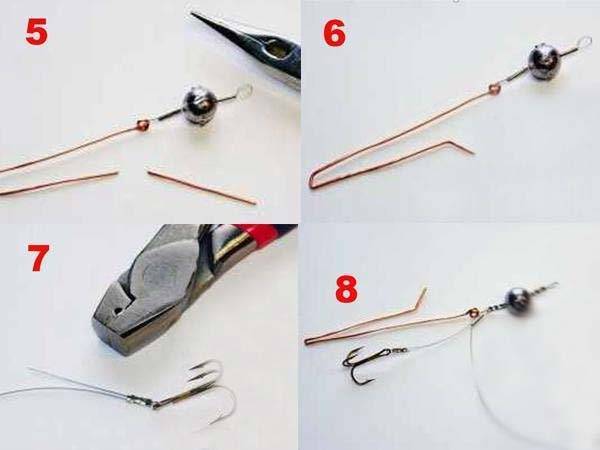 5

6

7

8