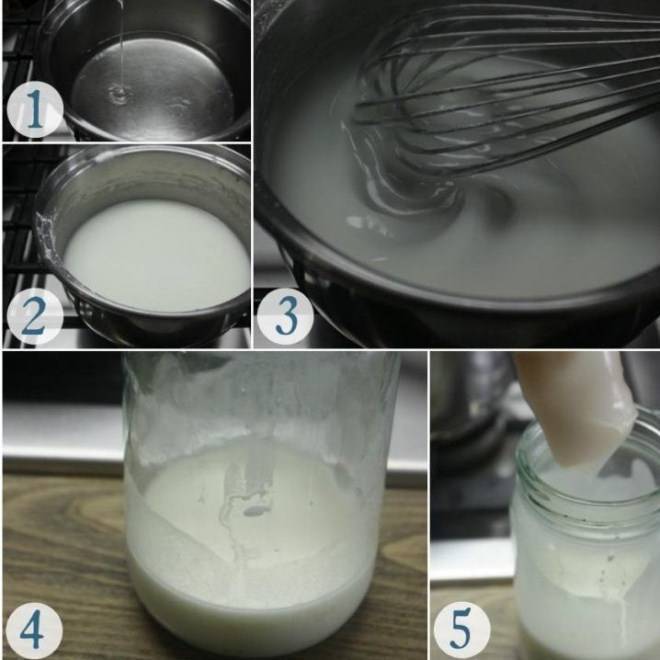 1

2

3

4

5