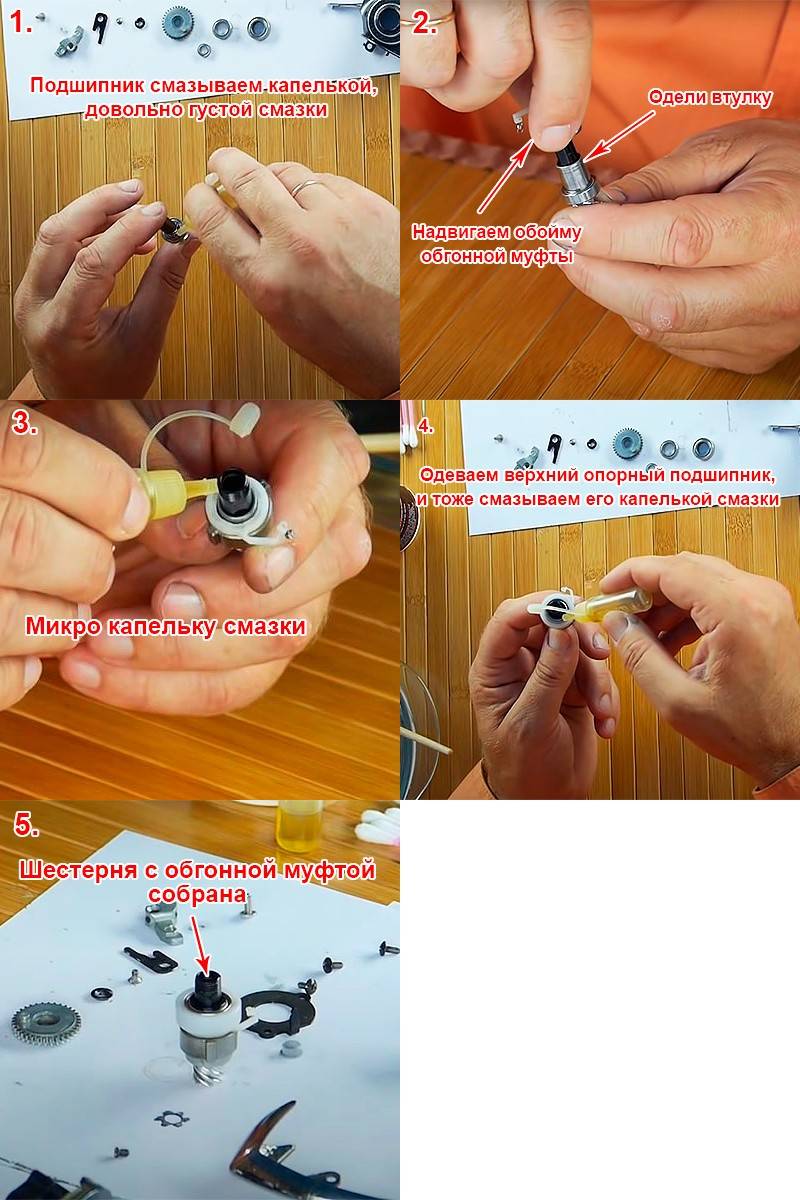 1.

Подшипник смазываем капелькой, довольно густой смазки

2.

Одели втулку

Надвигаем обойму обгонной муфты

3.

Микро капельку смазки

4.

Одеваем верхний опорный подшипник, и тоже смазываем его капелькой смазки

5.

Шестерня с обгонной муфтой собрана