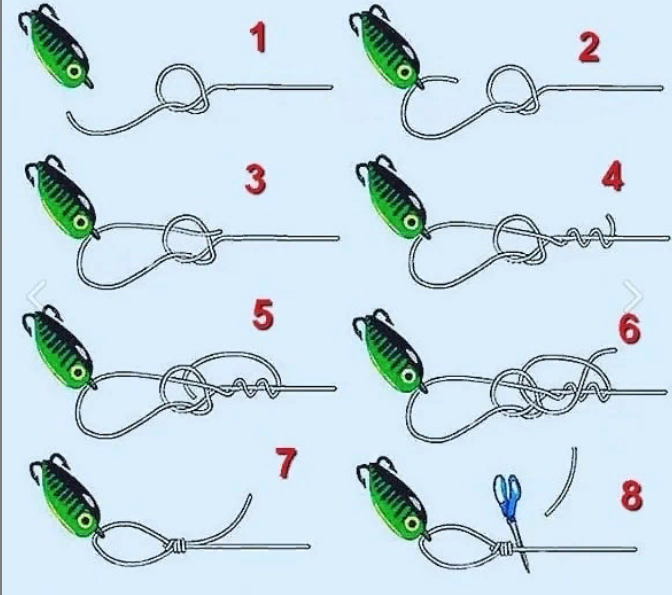 1
2
3
4
5
6
7
8