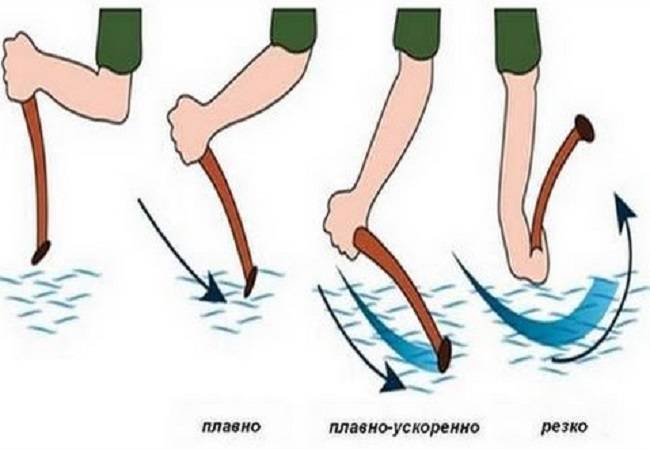 плавно

плавно-ускоренно

резко